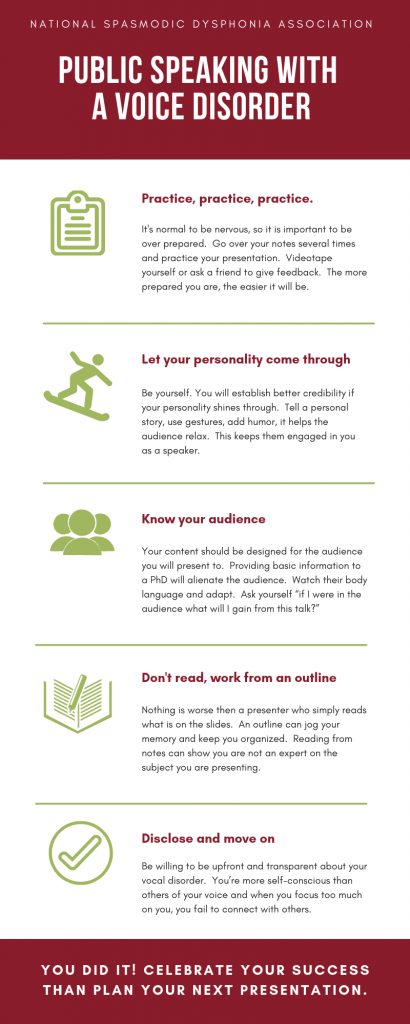 NATIONAL SPASMODIC DYSPHONIA ASSOCIATION

PUBLIC SPEAKING WITH A VOICE DISORDER

Practice, practice, practice.

It's normal to be nervous, so it is important to be over prepared. Go over your notes several times and practice your presentation. Videotape yourself or ask a friend to give feedback. The more prepared you are, the easier it will be.

Let your personality come through

Be yourself. You will establish better credibility if your personality shines through. Tell a personal story, use gestures, add humor, it helps the audience relax. This keeps them engaged in you as a speaker.

Know your audience

Your content should be designed for the audience you will present to. Providing basic information to a PhD will alienate the audience. Watch their body language and adapt. Ask yourself "if I were in the audience what will I gain from this talk?"

Don't read, work from an outline

Nothing is worse then a presenter who simply reads what is on the slides. An outline can jog your memory and keep you organized. Reading from notes can show you are not an expert on the subject you are presenting.

Disclose and move on

Be willing to be upfront and transparent about your vocal disorder. You're more self-conscious than others of your voice and when you focus too much on you, you fail to connect with others.

YOU DID IT! CELEBRATE YOUR SUCCESS THAN PLAN YOUR NEXT PRESENTATION.