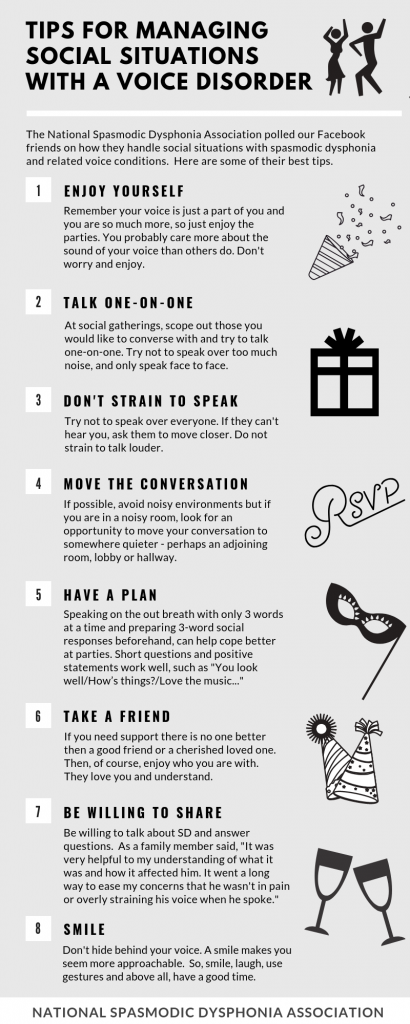 TIPS FOR MANAGING SOCIAL SITUATIONS WITH A VOICE DISORDER

The National Spasmodic Dysphonia Association polled our Facebook friends on how they handle social situations with spasmodic dysphonia and related voice conditions. Here are some of their best tips.

1 ENJOY YOURSELF
Remember your voice is just a part of you and you are so much more, so just enjoy the parties. You probably care more about the sound of your voice than others do. Don't worry and enjoy.

2 TALK ONE-ON-ONE
At social gatherings, scope out those you would like to converse with and try to talk one-on-one. Try not to speak over too much noise, and only speak face to face.

3 DON'T STRAIN TO SPEAK
Try not to speak over everyone. If they can't hear you, ask them to move closer. Do not strain to talk louder.

4 MOVE THE CONVERSATION
If possible, avoid noisy environments but if you are in a noisy room, look for an opportunity to move your conversation to somewhere quieter - perhaps an adjoining room, lobby or hallway.

RSVP

5 HAVE A PLAN
Speaking on the out breath with only 3 words at a time and preparing 3-word social responses beforehand, can help cope better at parties. Short questions and positive statements work well, such as "You look well/How's things?/Love the music..."

6 TAKE A FRIEND
If you need support there is no one better then a good friend or a cherished loved one. Then, of course, enjoy who you are with. They love you and understand.

7 BE WILLING TO SHARE
Be willing to talk about SD and answer questions. As a family member said, "It was very helpful to my understanding of what it was and how it affected him. It went a long way to ease my concerns that he wasn't in pain or overly straining his voice when he spoke."

8 SMILE
Don't hide behind your voice. A smile makes you seem more approachable. So, smile, laugh, use gestures and above all, have a good time.

NATIONAL SPASMODIC DYSPHONIA ASSOCIATION